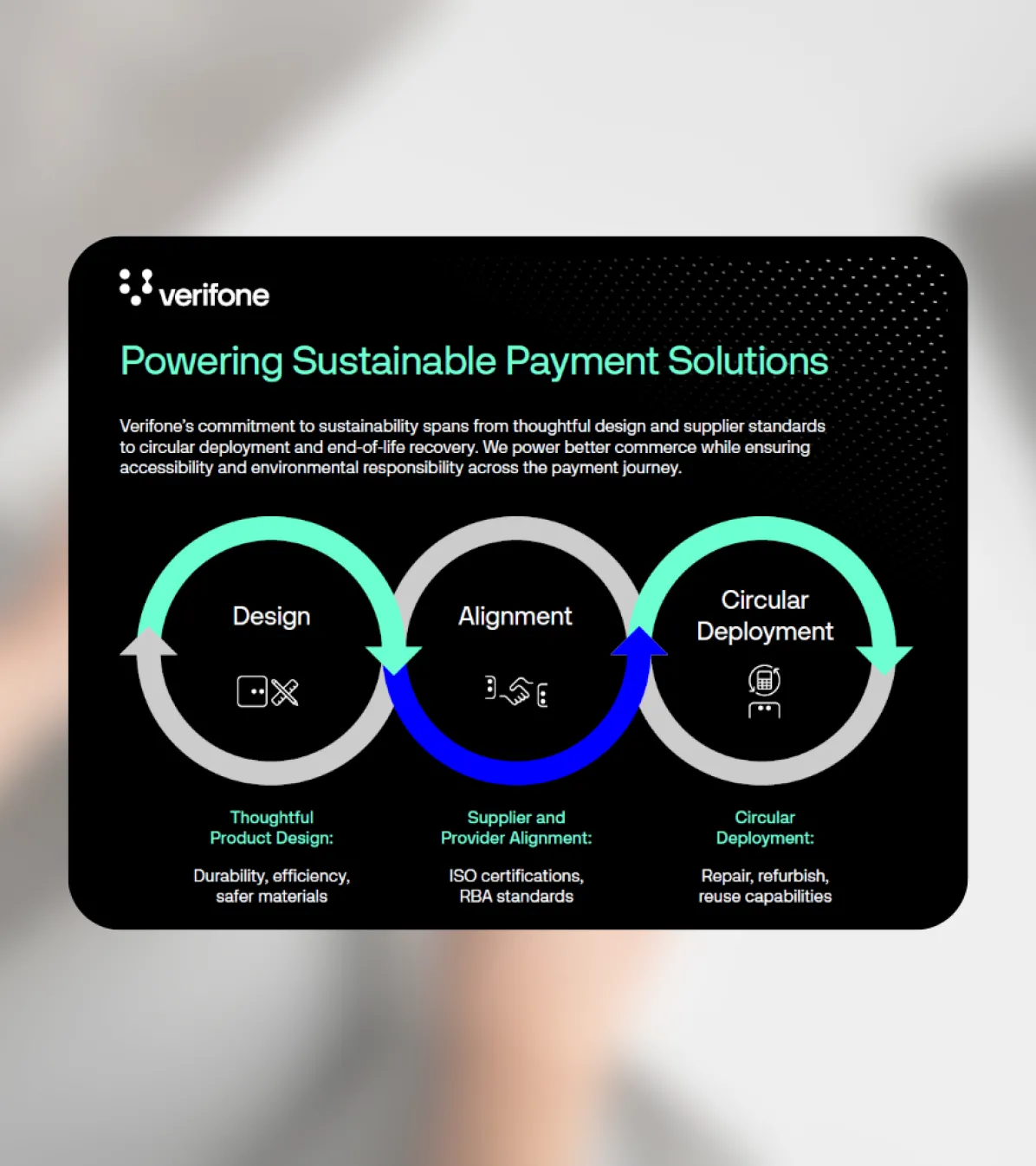 verifone

Powering Sustainable Payment Solutions

Verifone's commitment to sustainability spans from thoughtful design and supplier standards to circular deployment and end-of-life recovery. We power better commerce while ensuring accessibility and environmental responsibility across the payment journey.

Design

Alignment

Circular Deployment

Thoughtful Product Design:

Durability, efficiency, safer materials

Supplier and Provider Alignment:

ISO certifications, RBA standards

Circular Deployment:

Repair, refurbish, reuse capabilities