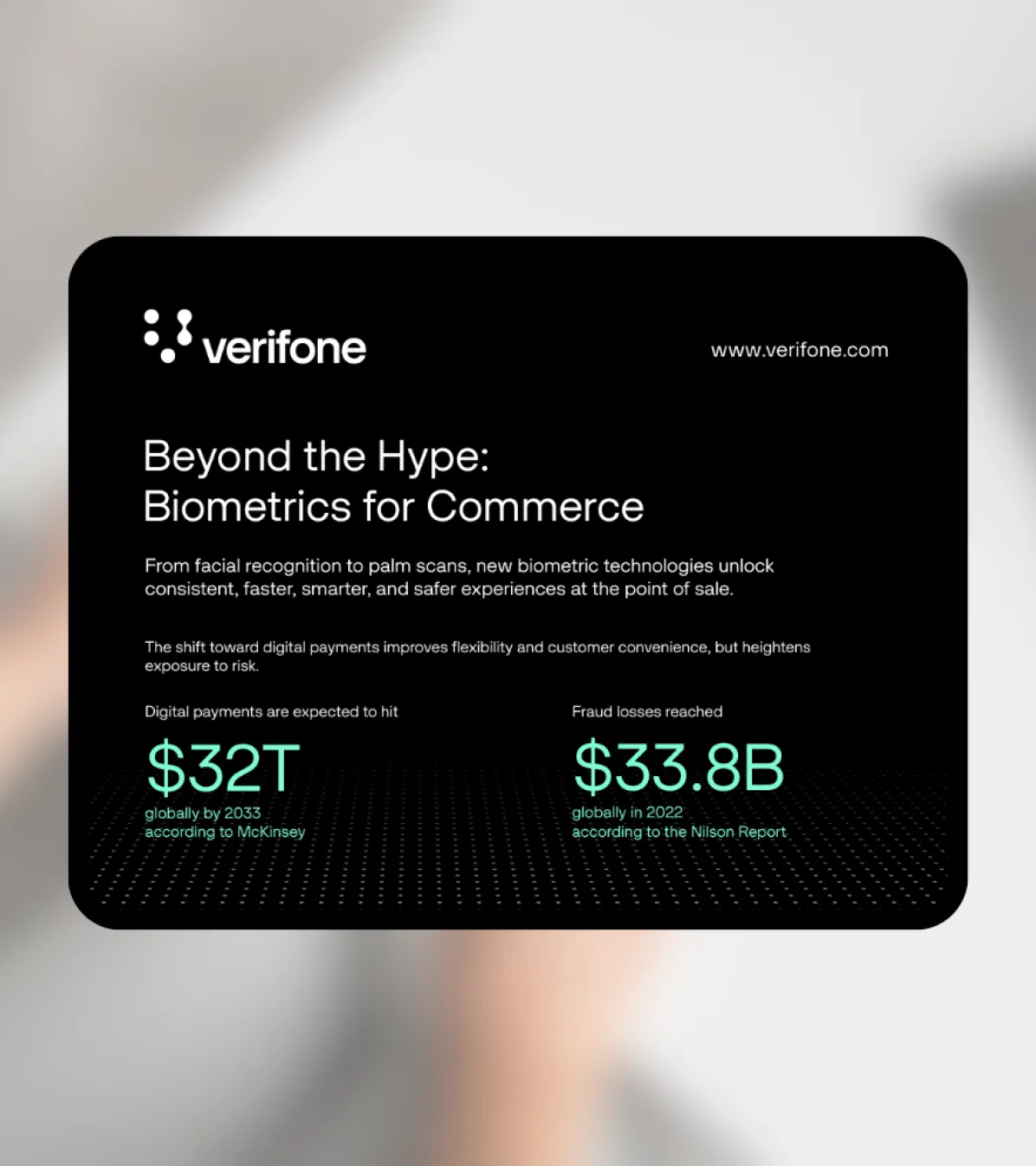 verifone

www.verifone.com

Beyond the Hype:
Biometrics for Commerce

From facial recognition to palm scans, new biometric technologies unlock consistent, faster, smarter, and safer experiences at the point of sale.

The shift toward digital payments improves flexibility and customer convenience, but heightens exposure to risk.

Digital payments are expected to hit

$32T

globally by 2033
according to McKinsey

Fraud losses reached

$33.8B

globally in 2022
according to the Nilson Report