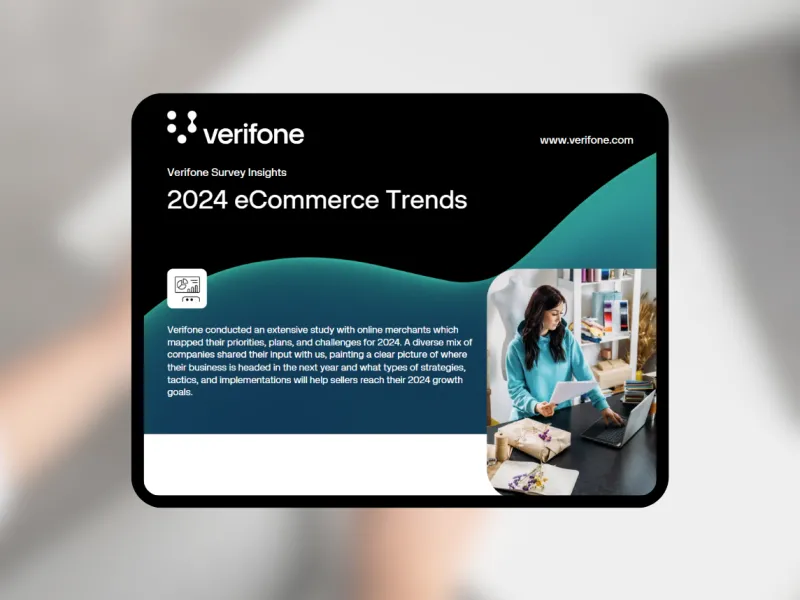 verifone

www.verifone.com

Verifone Survey Insights

2024 eCommerce Trends

Verifone conducted an extensive study with online merchants which mapped their priorities, plans, and challenges for 2024. A diverse mix of companies shared their input with us, painting a clear picture of where their business is headed in the next year and what types of strategies, tactics, and implementations will help sellers reach their 2024 growth goals.